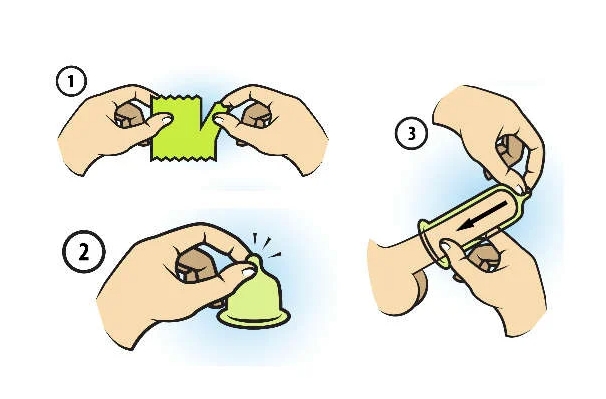 1

2

3